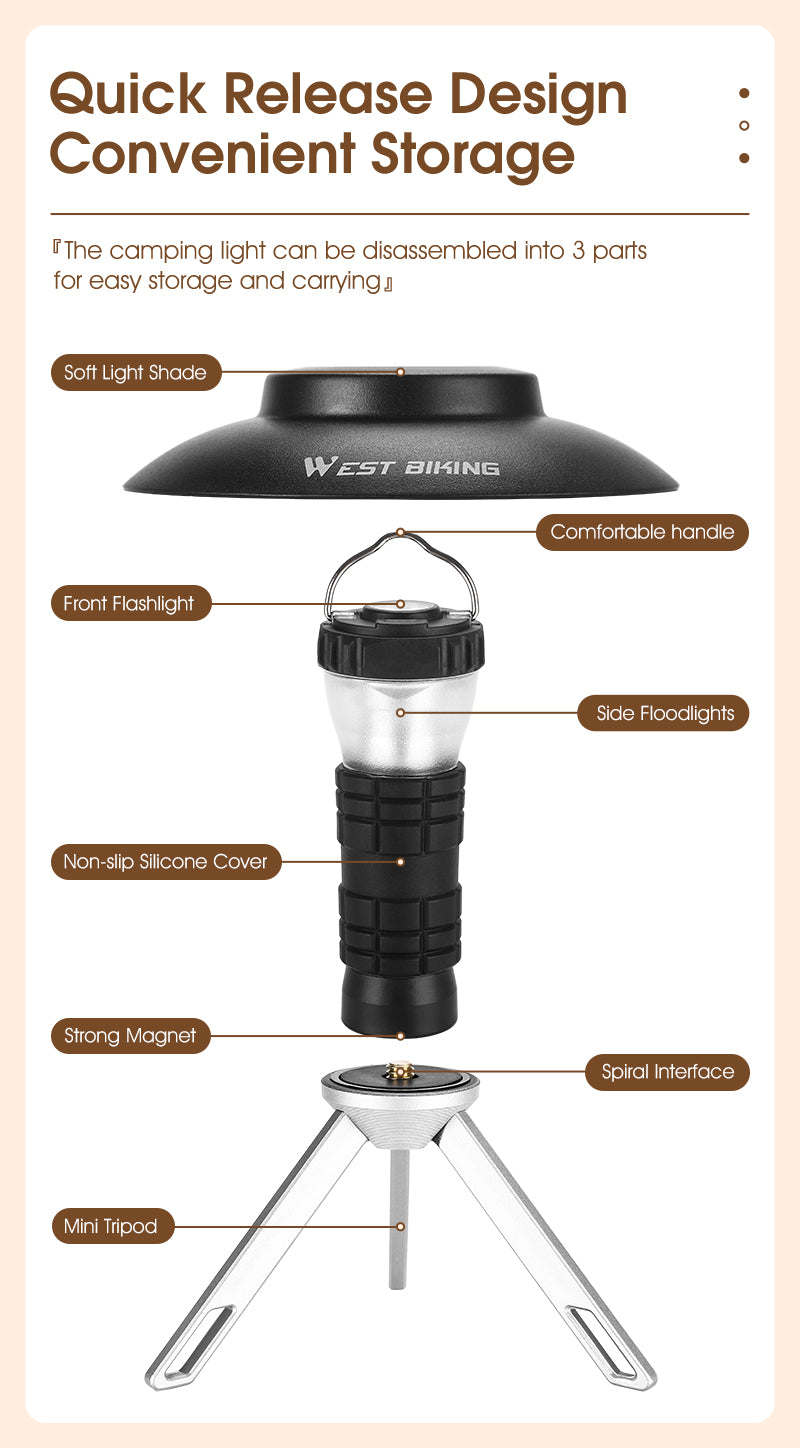 Quick Release Design
Convenient Storage

『The camping light can be disassembled into 3 parts for easy storage and carrying』

Soft Light Shade

WEST BIKING

Comfortable handle

Front Flashlight

Side Floodlights

Non-slip Silicone Cover

Strong Magnet

Spiral Interface

Mini Tripod